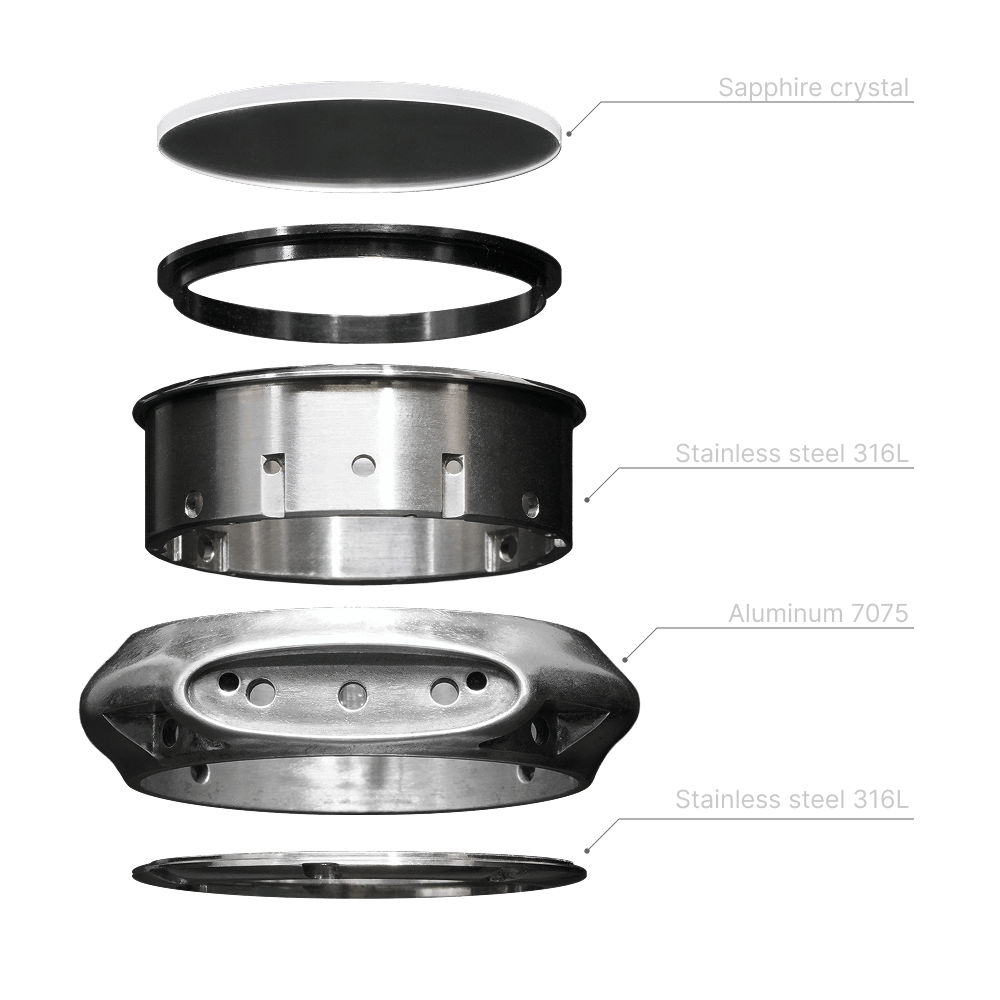 Sapphire crystal

Stainless steel 316L

Aluminum 7075

Stainless steel 316L